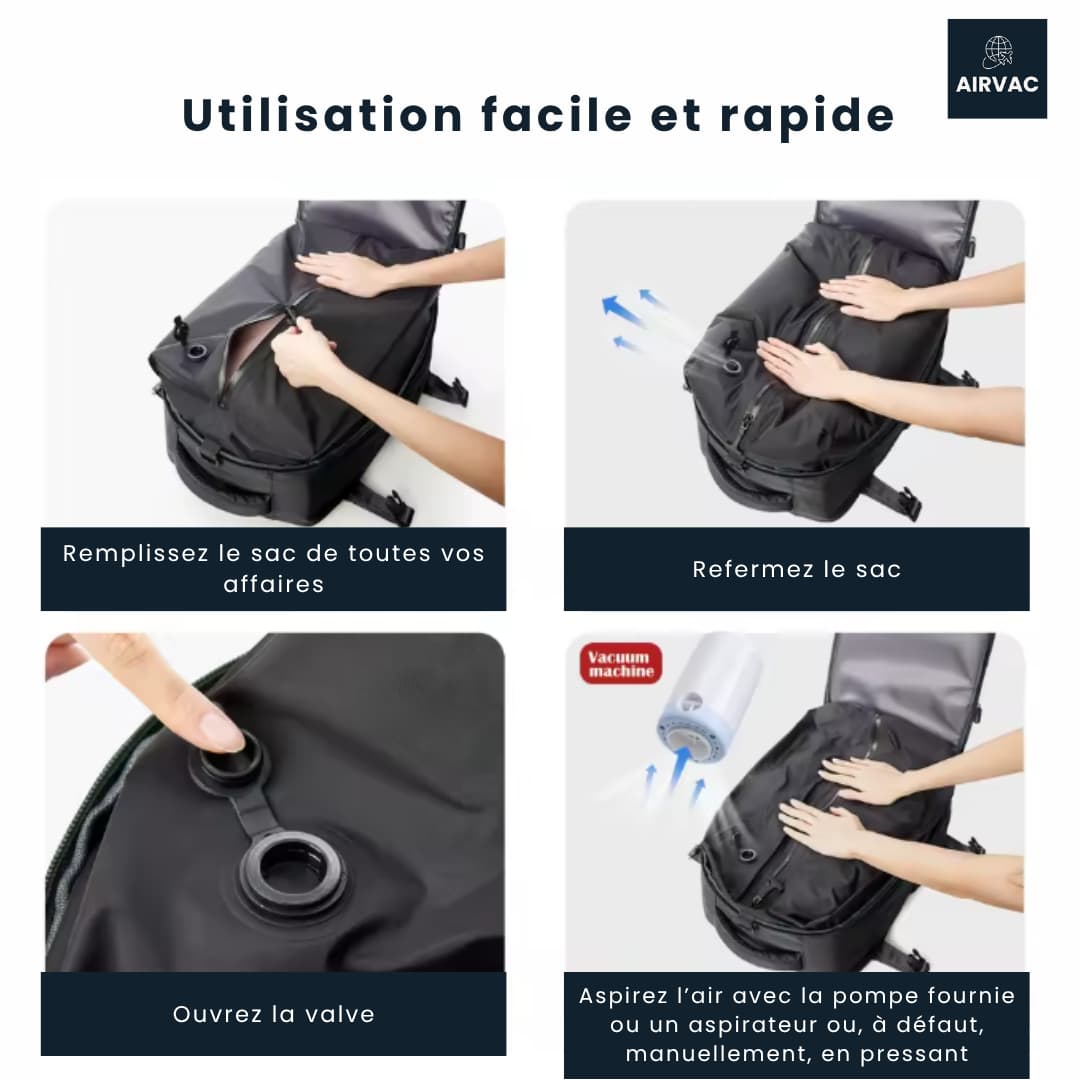 AIRVAC

Utilisation facile et rapide

Remplissez le sac de toutes vos affaires

Refermez le sac

Ouvrez la valve

Vacuum machine

Aspirez l'air avec la pompe fournie ou un aspirateur ou, à défaut, manuellement, en pressant